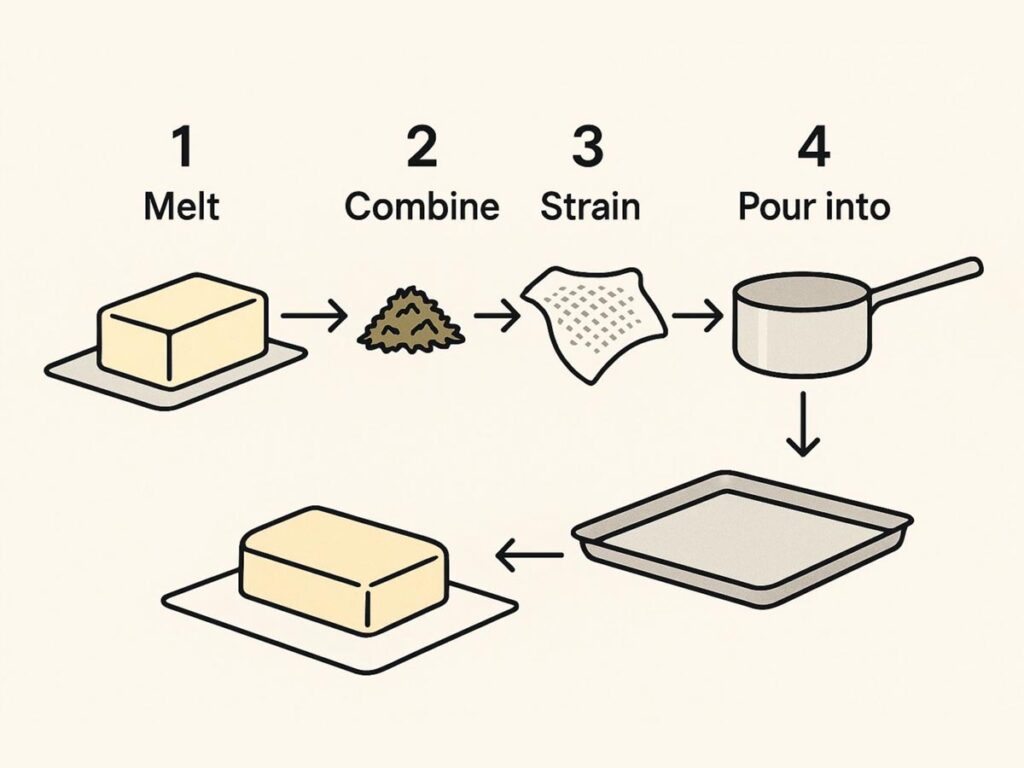 1
Melt

2
Combine

3
Strain

4
Pour into