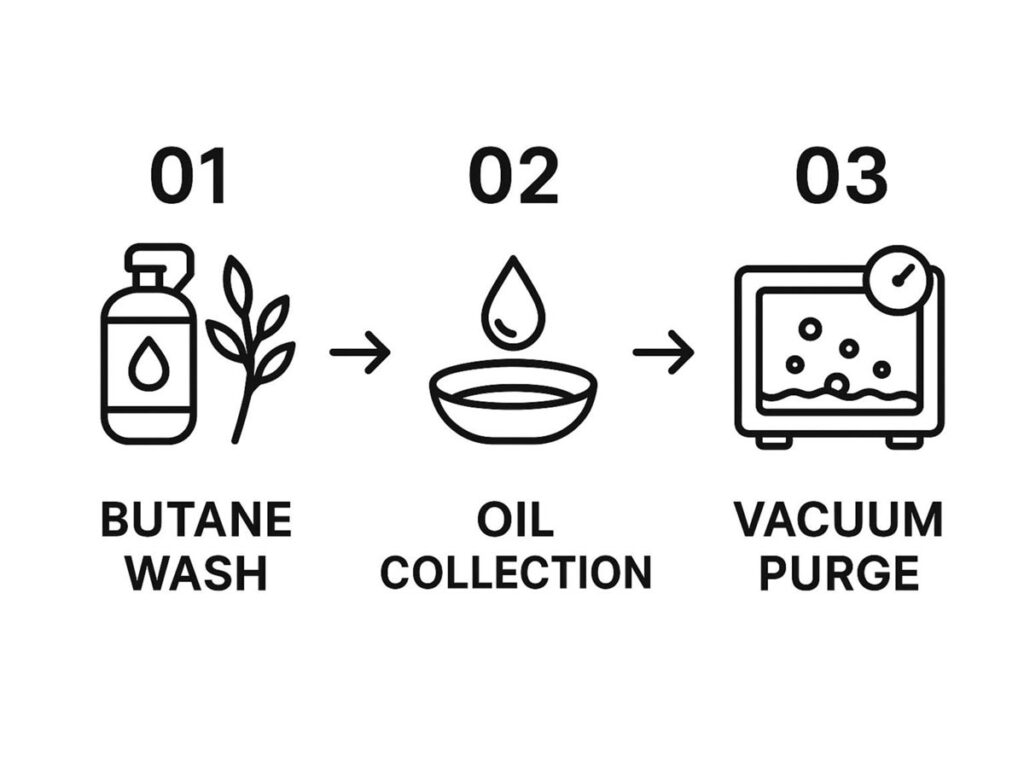 01

BUTANE WASH

02

OIL COLLECTION

03

VACUUM PURGE